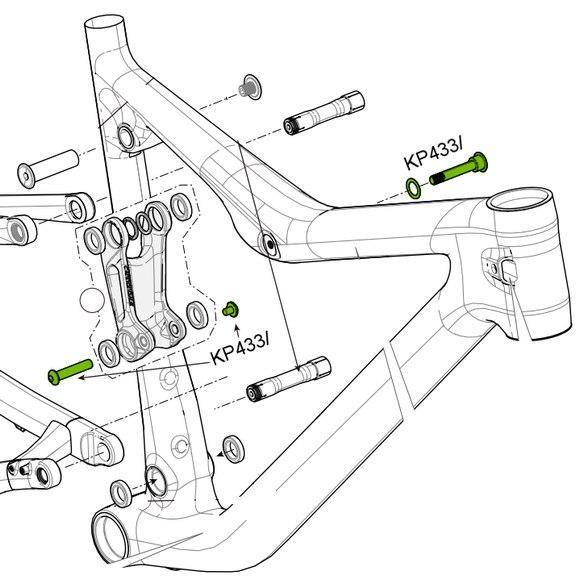 KP433/

KP433/